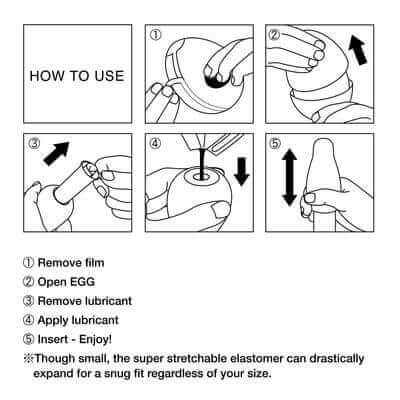 HOW TO USE

①

②

③

④

⑤

① Remove film
② Open EGG
③ Remove lubricant
④ Apply lubricant
⑤ Insert - Enjoy!
※Though small, the super stretchable elastomer can drastically expand for a snug fit regardless of your size.