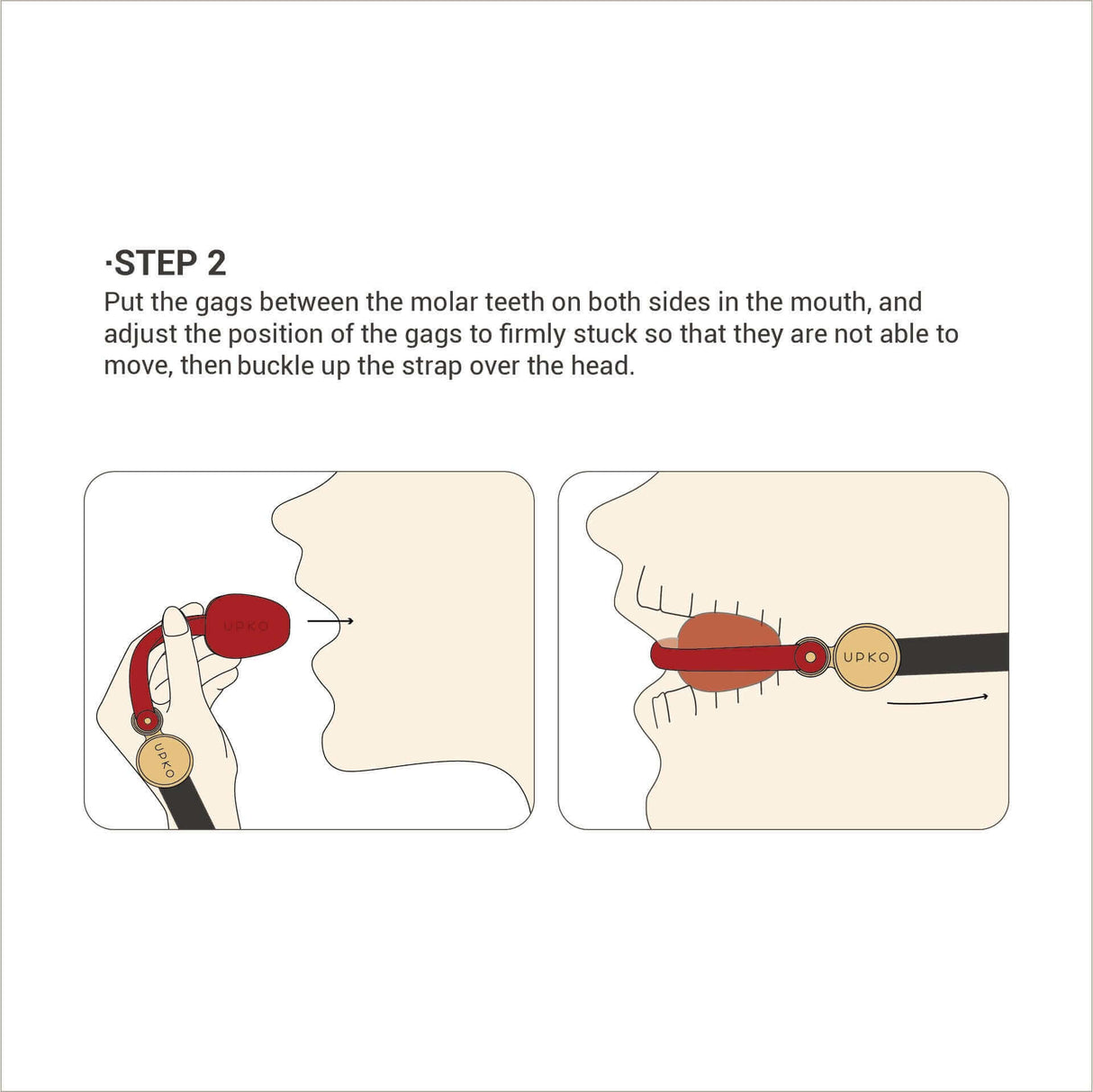 ·STEP 2

Put the gags between the molar teeth on both sides in the mouth, and adjust the position of the gags to firmly stuck so that they are not able to move, then buckle up the strap over the head.

UPKO

UPKO

UPKO