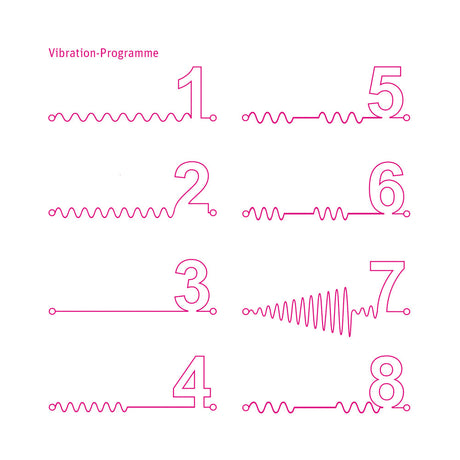 Vibration-Programme

1

2

3

4

5

6

7

8