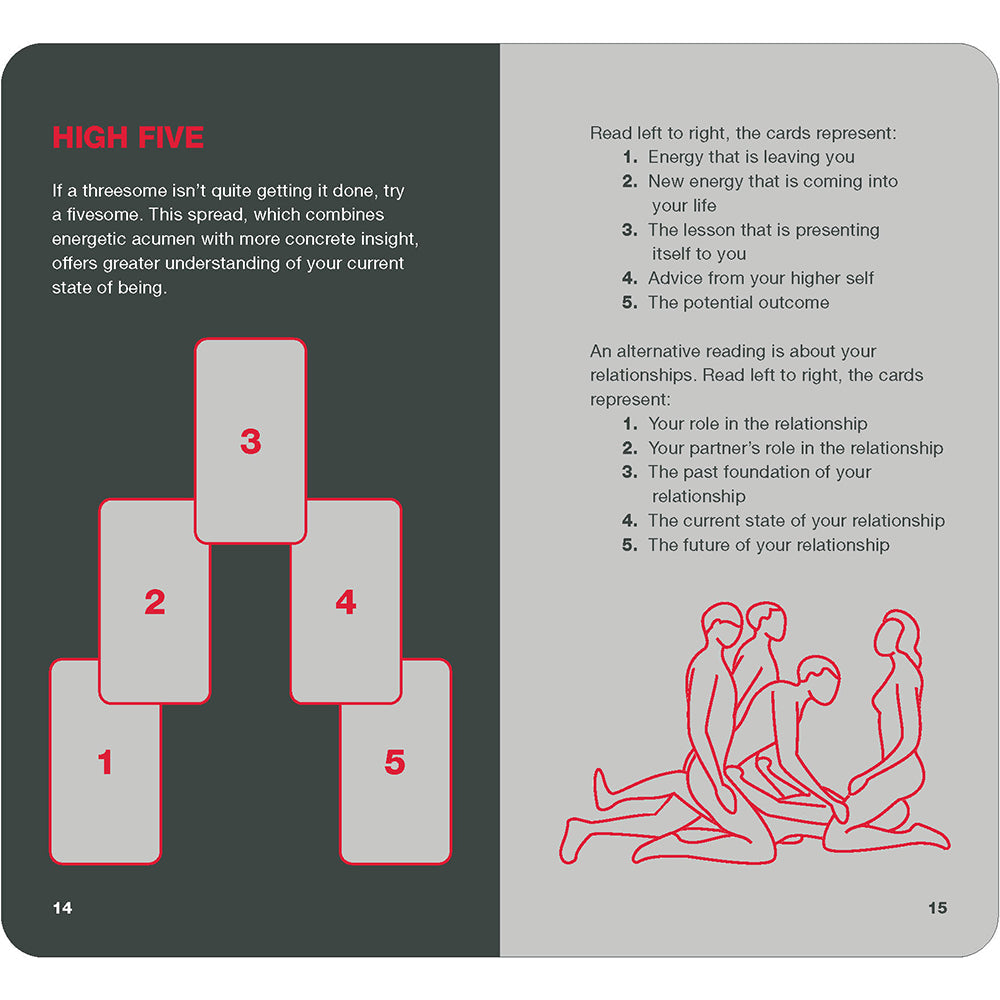 HIGH FIVE

If a threesome isn't quite getting it done, try a fivesome. This spread, which combines energetic acumen with more concrete insight, offers greater understanding of your current state of being.

3

2

4

1

5

14

Read left to right, the cards represent:
1. Energy that is leaving you
2. New energy that is coming into your life
3. The lesson that is presenting itself to you
4. Advice from your higher self
5. The potential outcome

An alternative reading is about your relationships. Read left to right, the cards represent:
1. Your role in the relationship
2. Your partner's role in the relationship
3. The past foundation of your relationship
4. The current state of your relationship
5. The future of your relationship

15