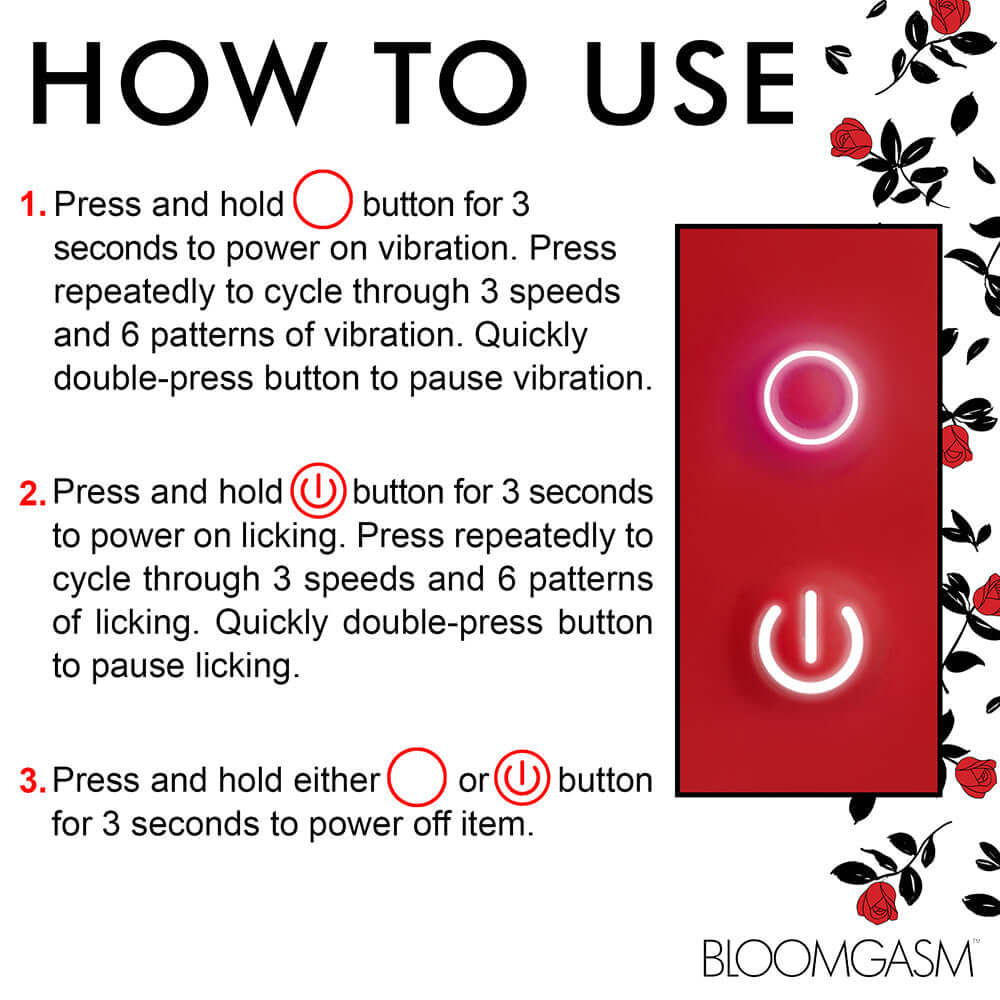 HOW TO USE

1. Press and hold button for 3 seconds to power on vibration. Press repeatedly to cycle through 3 speeds and 6 patterns of vibration. Quickly double-press button to pause vibration.

2. Press and hold button for 3 seconds to power on licking. Press repeatedly to cycle through 3 speeds and 6 patterns of licking. Quickly double-press button to pause licking.

3. Press and hold either or button for 3 seconds to power off item.

BLOOMGASM™