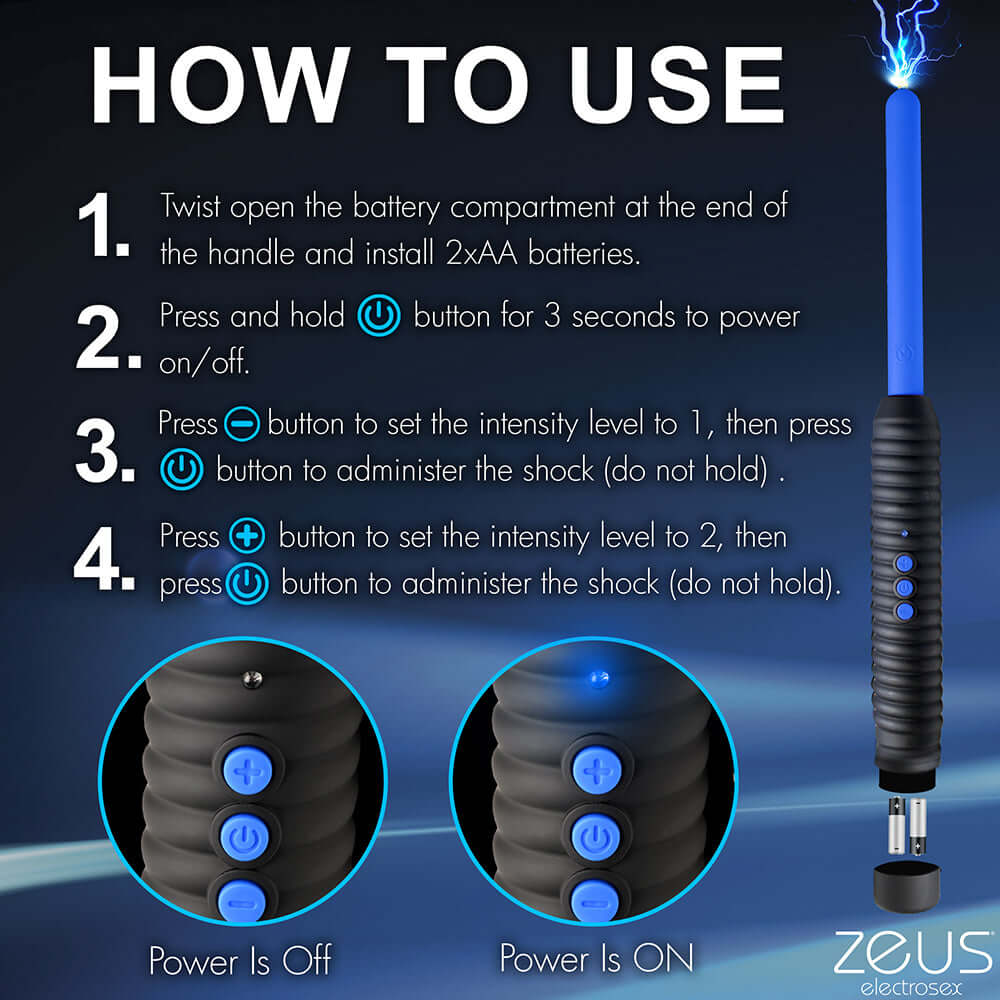 HOW TO USE

1. Twist open the battery compartment at the end of the handle and install 2xAA batteries.

2. Press and hold button for 3 seconds to power on/off.

3. Press button to set the intensity level to 1, then press button to administer the shock (do not hold) .

4. Press button to set the intensity level to 2, then press button to administer the shock (do not hold).

Power Is Off

Power Is ON

ZEUS
electrosex