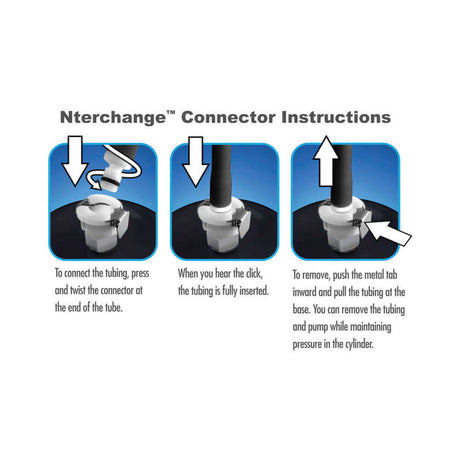 Nterchange™ Connector Instructions

To connect the tubing, press and twist the connector at the end of the tube.

When you hear the click, the tubing is fully inserted.

To remove, push the metal tab inward and pull the tubing at the base. You can remove the tubing and pump while maintaining pressure in the cylinder.