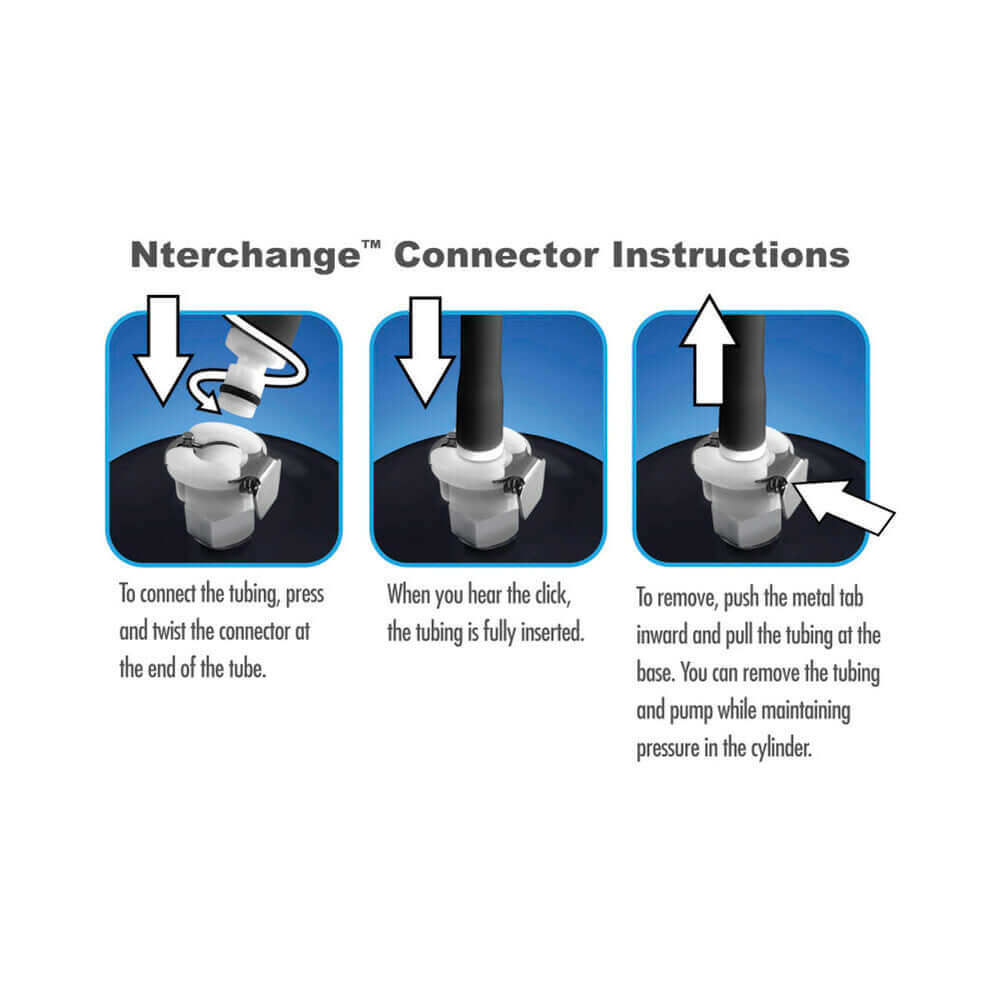 Nterchange™ Connector Instructions

To connect the tubing, press and twist the connector at the end of the tube.

When you hear the click, the tubing is fully inserted.

To remove, push the metal tab inward and pull the tubing at the base. You can remove the tubing and pump while maintaining pressure in the cylinder.